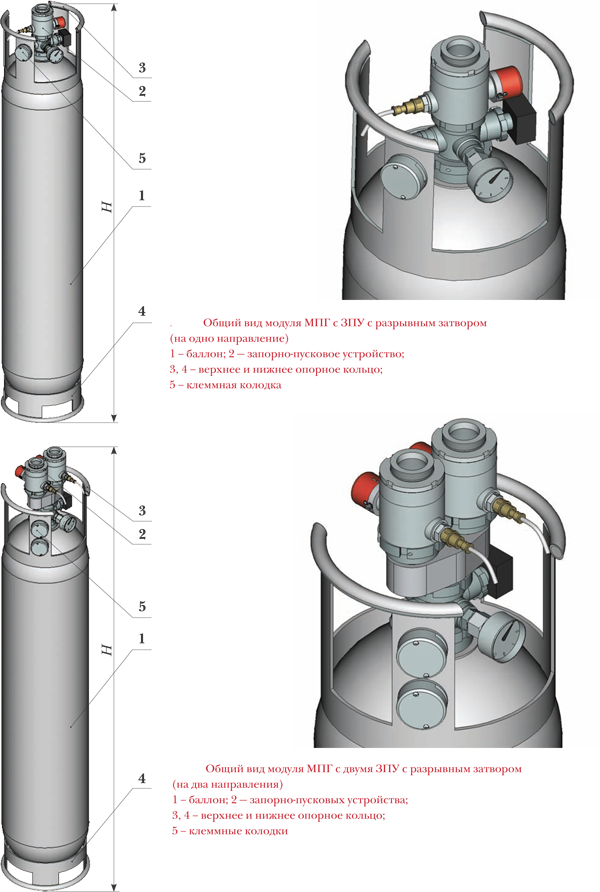 3
2
5
H
1
4

Общий вид модуля МПГ с ЗПУ с разрывным затвором (на одно направление)
1 – баллон; 2 – запорно-пусковое устройство;
3, 4 – верхнее и нижнее опорное кольцо;
5 – клеммная колодка

3
2
5
H
1
4

Общий вид модуля МПГ с двумя ЗПУ с разрывным затвором (на два направления)
1 – баллон; 2 – запорно-пусковых устройства;
3, 4 – верхнее и нижнее опорное кольцо;
5 – клеммные колодки